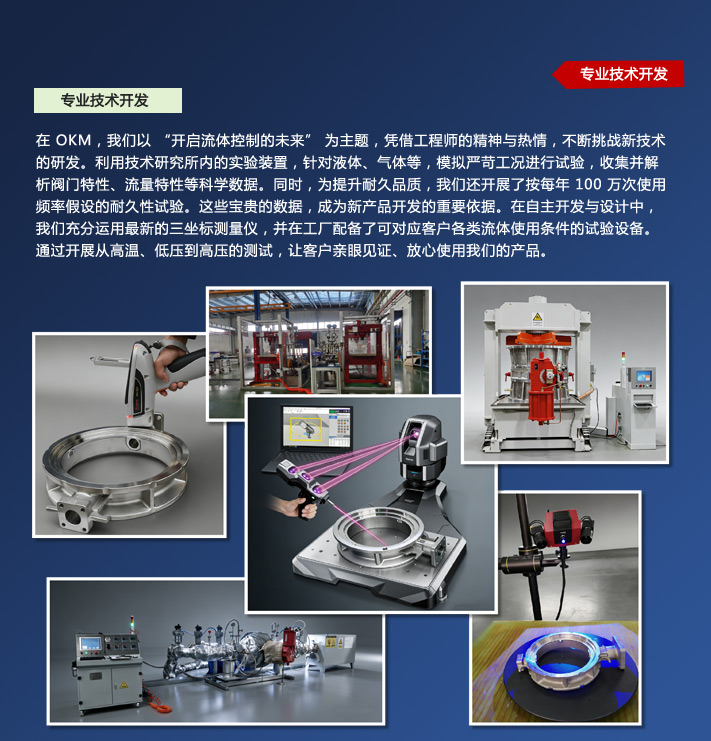 专业技术开发

专业技术开发

在 OKM，我们以 “开启流体控制的未来” 为主题，凭借工程师的精神与热情，不断挑战新技术的研发。利用技术研究所内的实验装置，针对液体、气体等，模拟严苛工况进行试验，收集并解析阀门特性、流量特性等科学数据。同时，为提升耐久品质，我们还开展了按每年 100 万次使用频率假设的耐久性试验。这些宝贵的数据，成为新产品开发的重要依据。在自主开发与设计中，我们充分运用最新的三坐标测量仪，并在工厂配备了可对应客户各类流体使用条件的试验设备。通过开展从高温、低压到高压的测试，让客户亲眼见证、放心使用我们的产品。