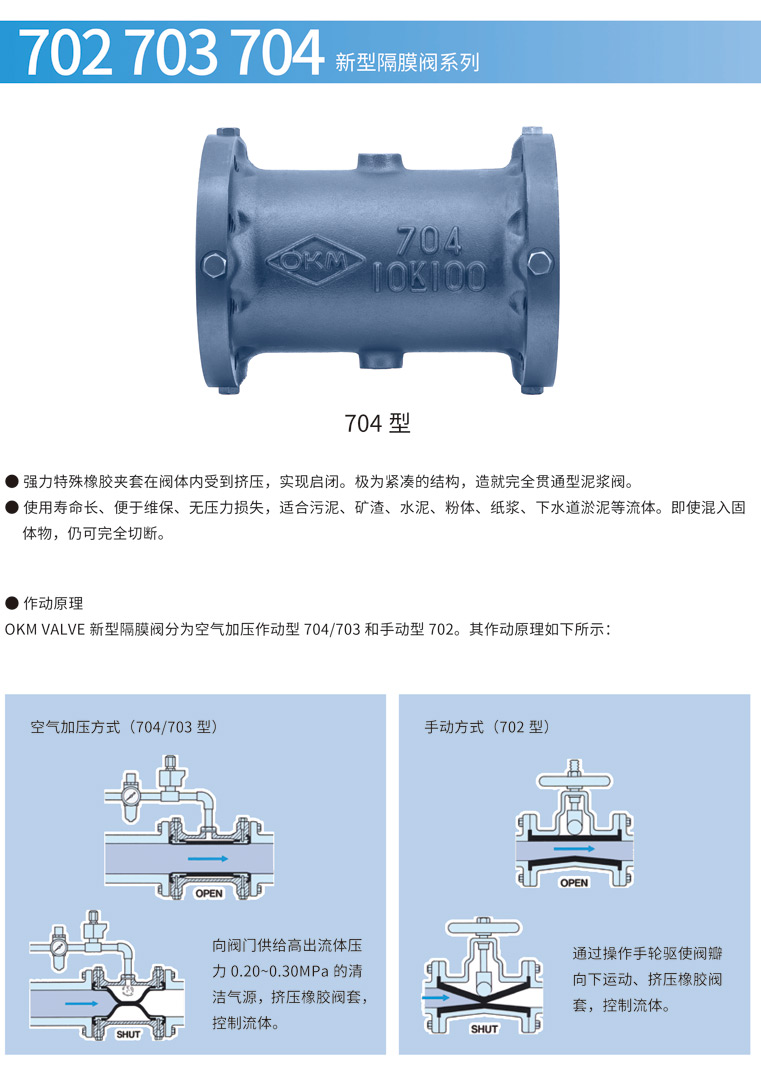 702 703 704 新型隔膜阀系列

OKM

704
10K100

704 型

● 强力特殊橡胶夹套在阀体内受到挤压，实现启闭。极为紧凑的结构，造就完全贯通型泥浆阀。
● 使用寿命长、便于维保、无压力损失，适合污泥、矿渣、水泥、粉体、纸浆、下水道淤泥等流体。即使混入固体物，仍可完全切断。

● 作动原理
OKM VALVE 新型隔膜阀分为空气加压作动型 704/703 和手动型 702。其作动原理如下所示：

空气加压方式（704/703 型）

OPEN

SHUT

向阀门供给高出流体压力 0.20~0.30MPa 的清洁气源，挤压橡胶阀套，控制流体。

手动方式（702 型）

OPEN

SHUT

通过操作手轮驱使阀瓣向下运动、挤压橡胶阀套，控制流体。